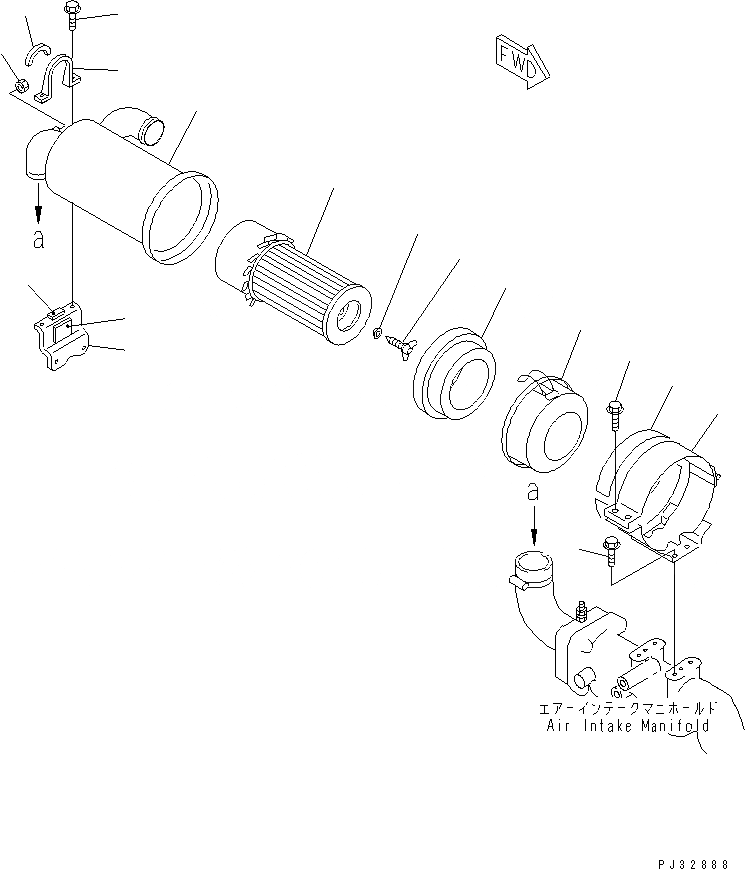 FWD

a

a

エアーインテークマニホールド
Air Intake Manifold

PJ32888