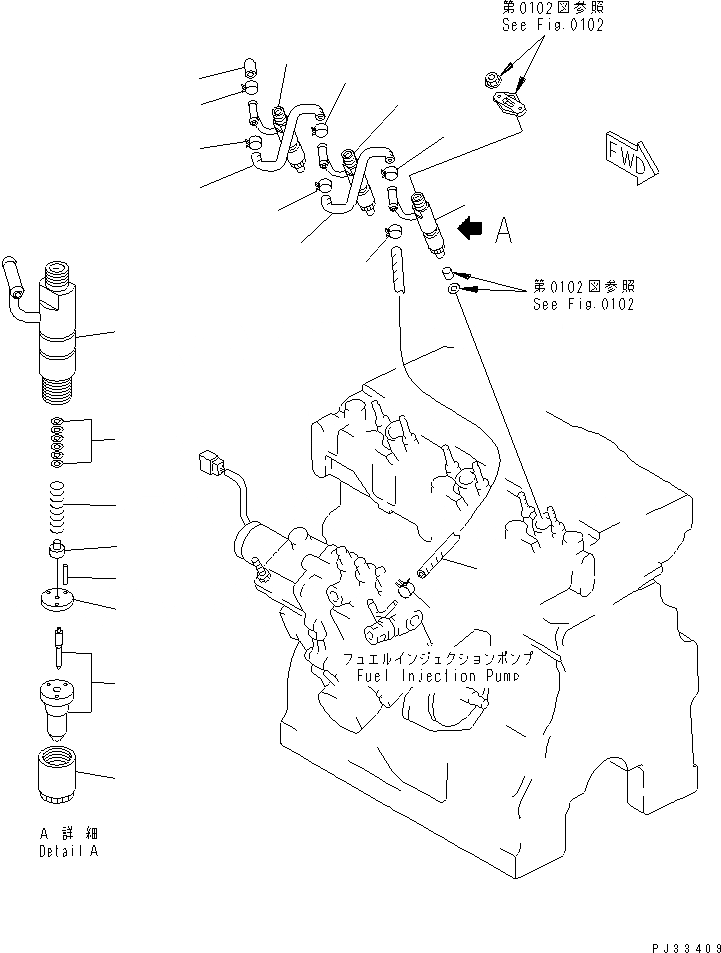 第0102図参照
See Fig.0102

FWD

A

第0102図参照
See Fig.0102

フュエルインジェクションポンプ
Fuel Injection Pump

A 詳細
Detail A

PJ33409