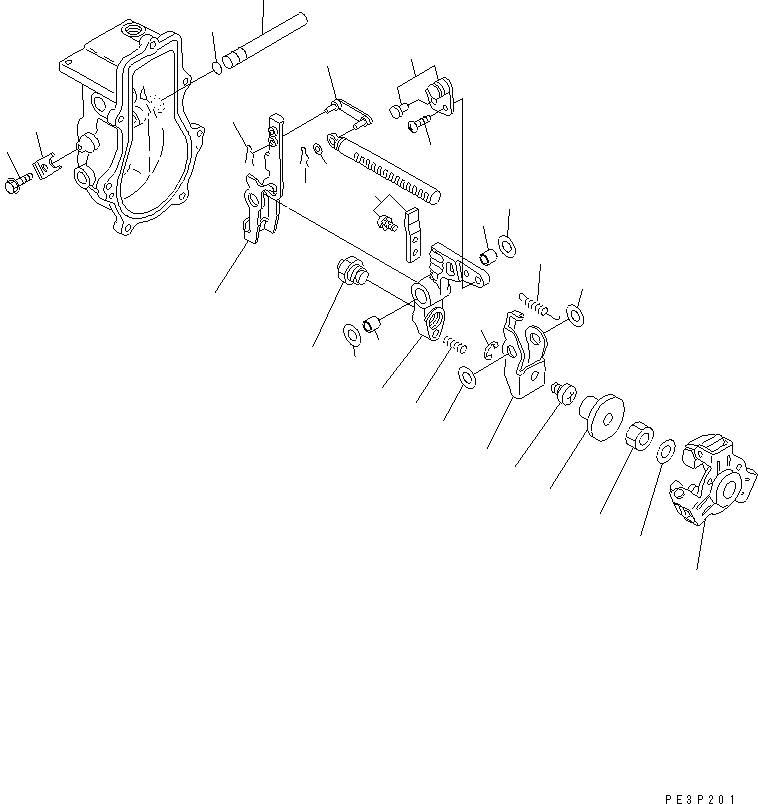 PE3P201