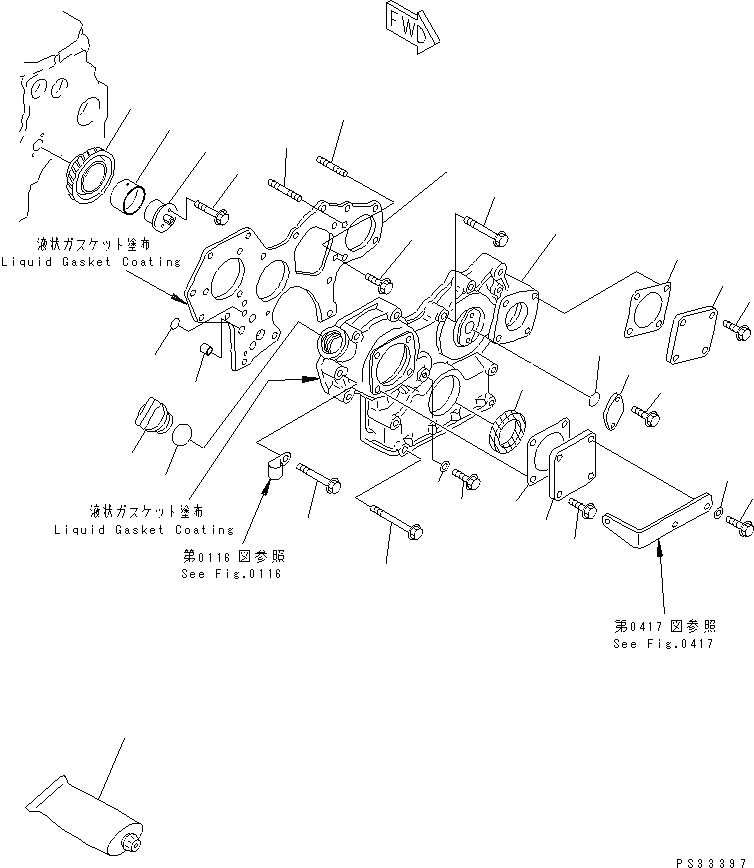 FWD

液状ガスケット塗布
Liquid Gasket Coating

液状ガスケット塗布
Liquid Gasket Coating

第0116図参照
See Fig.0116

第0417図参照
See Fig.0417

PS33397