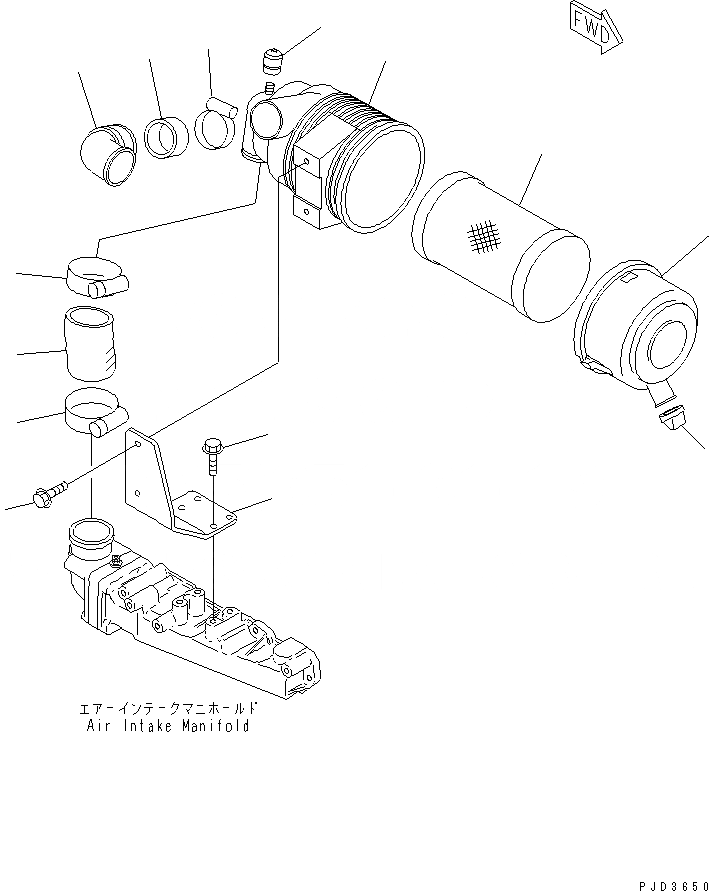 FWD

エアーインテークマニホールド
Air Intake Manifold

PJD3650