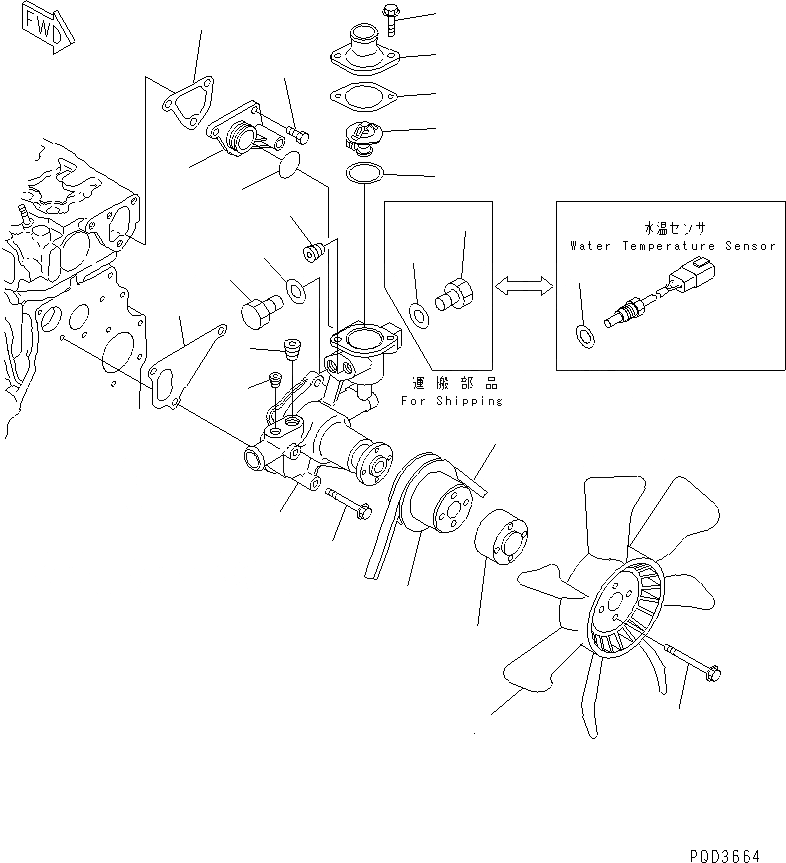 FWD

水温センサ
Water Temperature Sensor

運搬部品
For Shipping

PQD3664