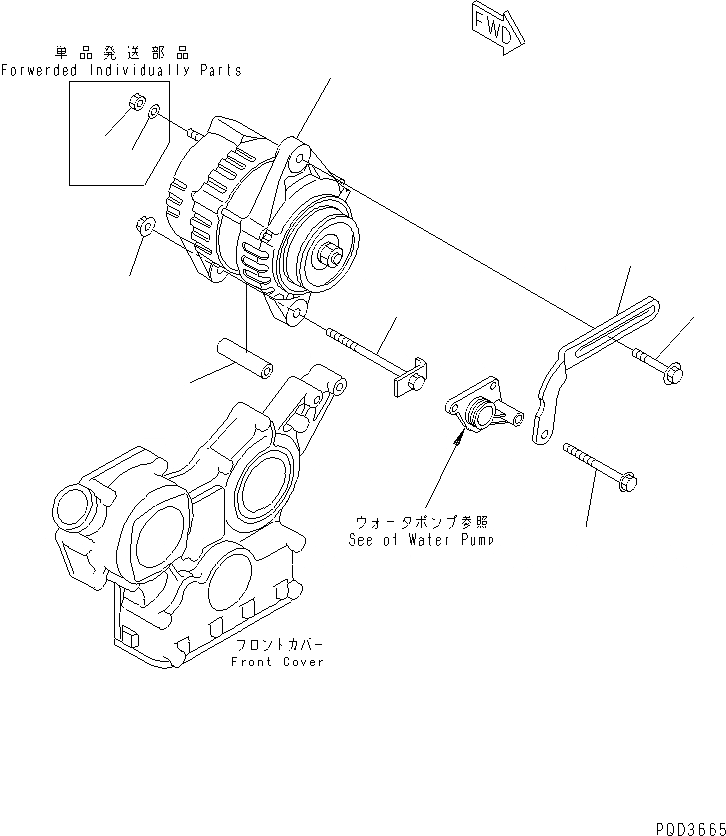 FWD

単品発送部品
Forwerded Individually Parts

ウォータポンプ参照
See of Water Pump

フロントカバー
Front Cover

PQD3665