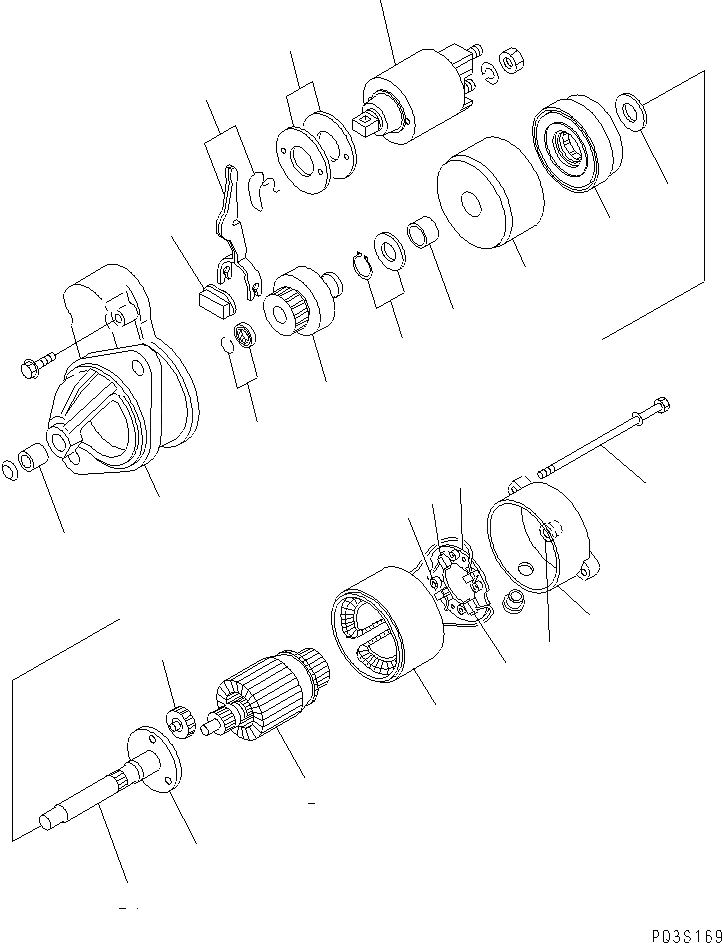 P03S169