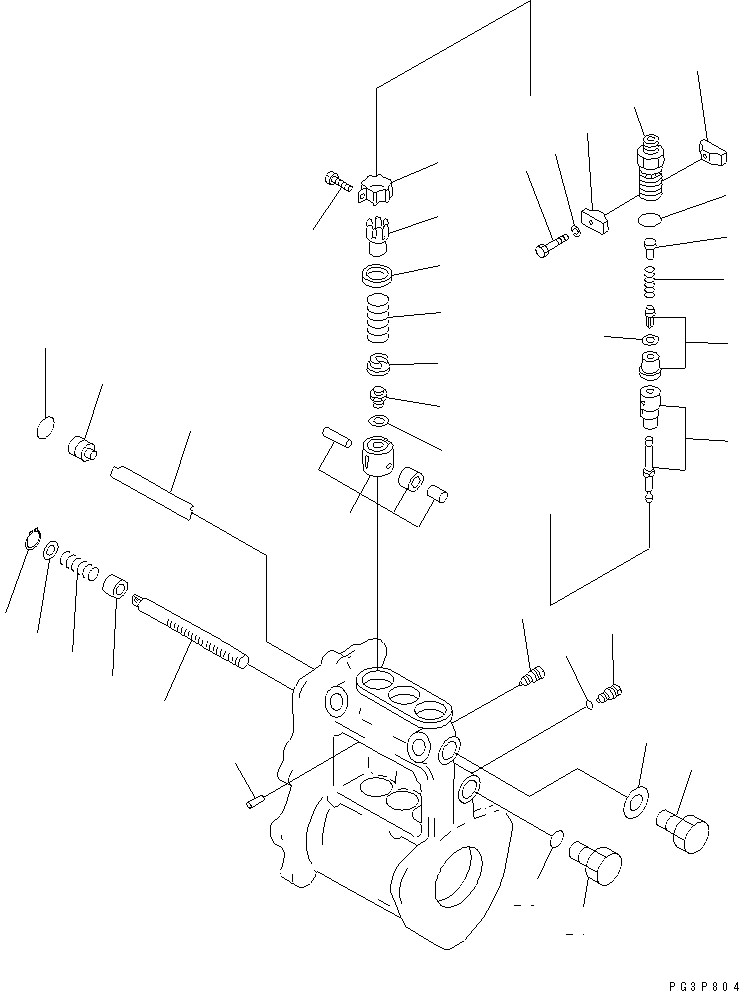 PG3P804