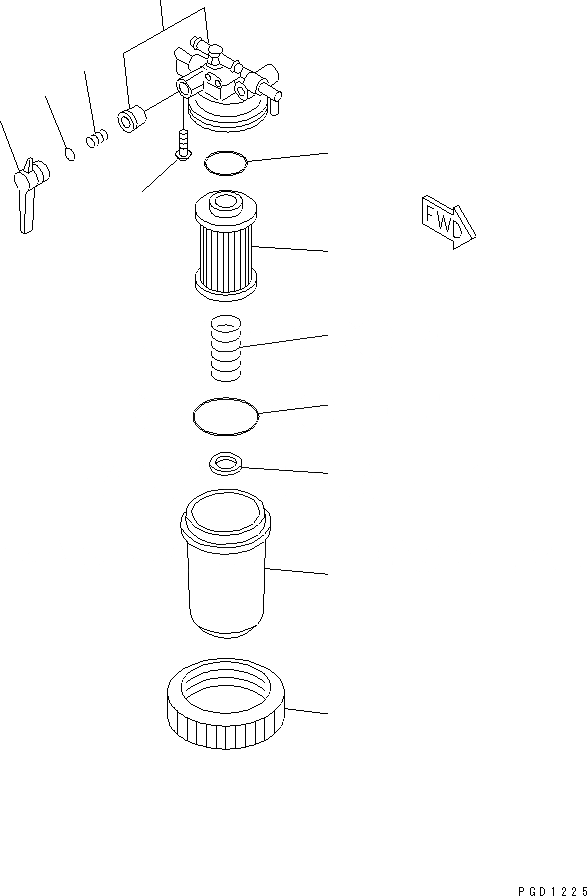 FWD

PGD1225