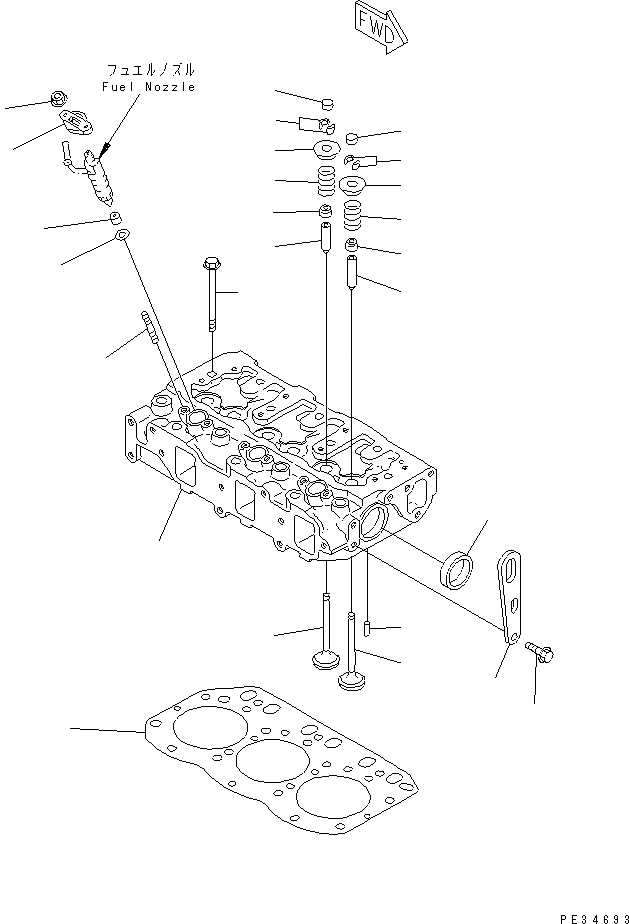 FWD

フュエルノズル
Fuel Nozzle

PE34693