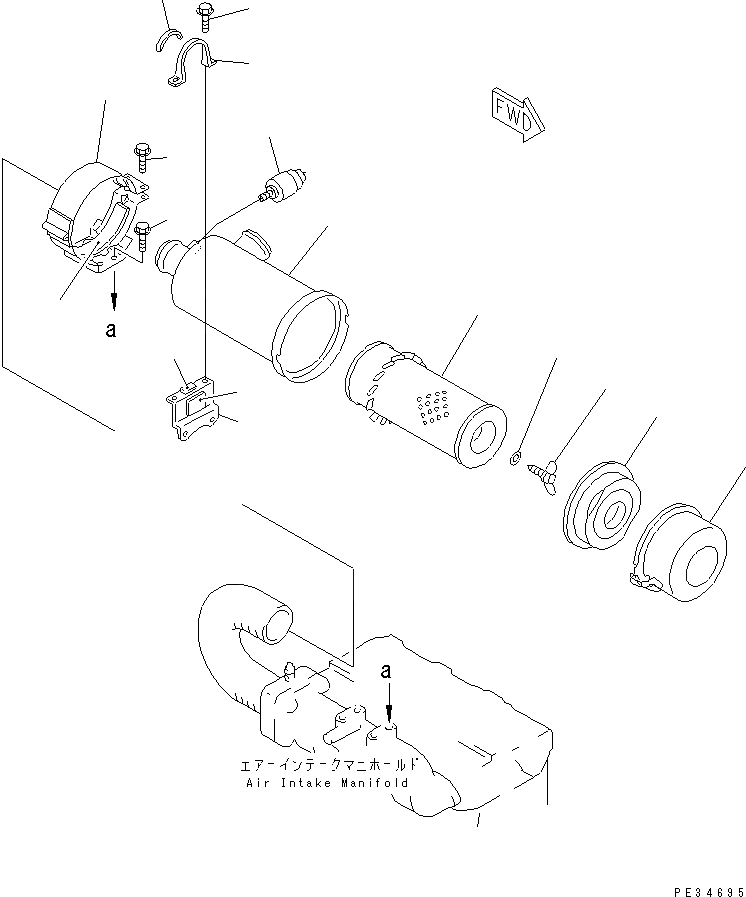 FWD

a

a

エアーインテークマニホールド
Air Intake Manifold

PE34695