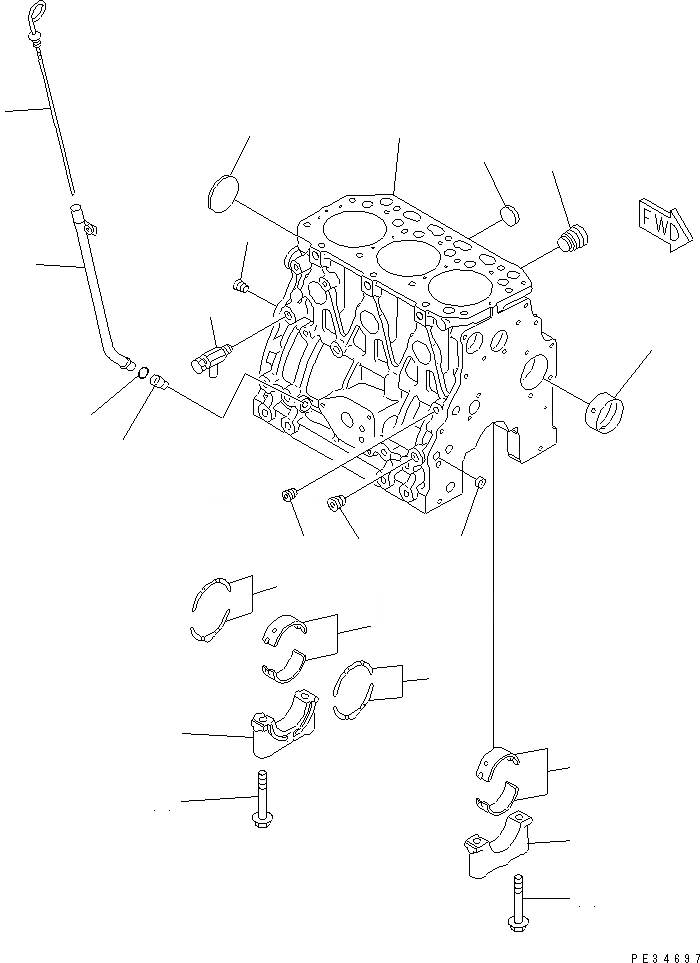 FWD

PE34697