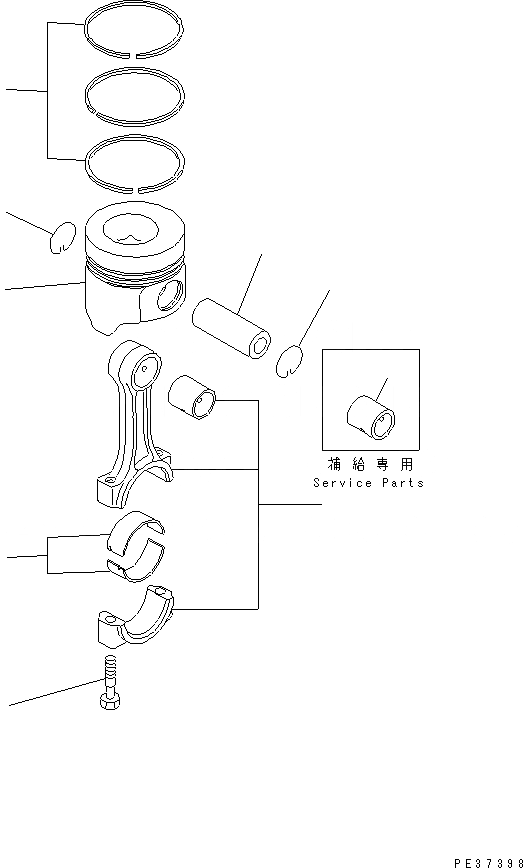 補給専用
Service Parts

PE37398