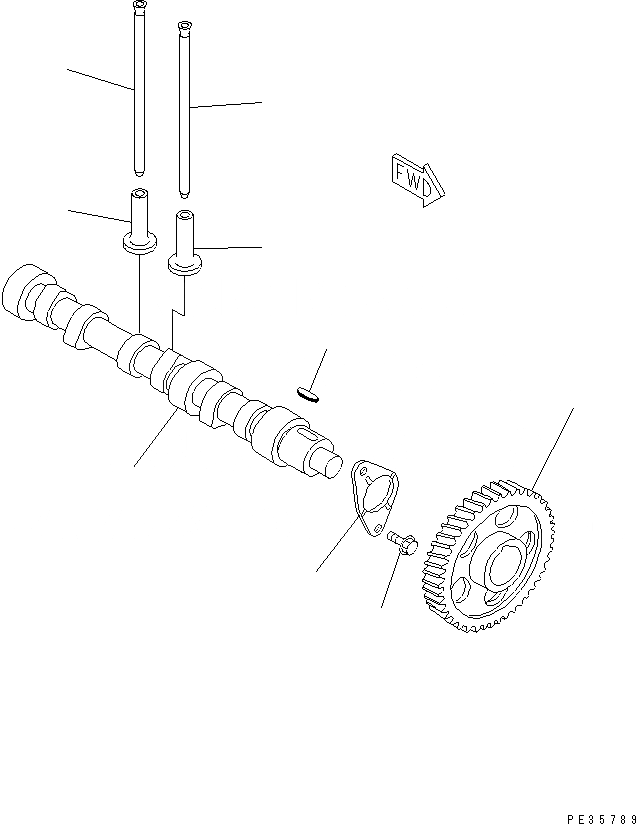 FWD

PE35789