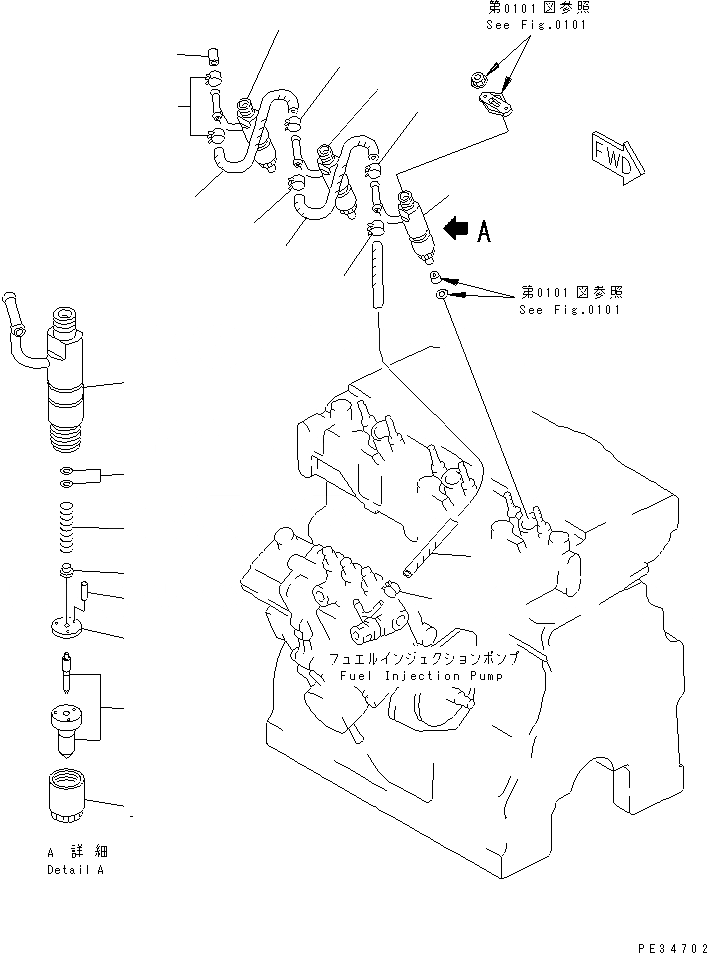 第0101図参照
See Fig.0101

FWD

A

第0101図参照
See Fig.0101

フュエルインジェクションポンプ
Fuel Injection Pump

A 詳細
Detail A

PE34702