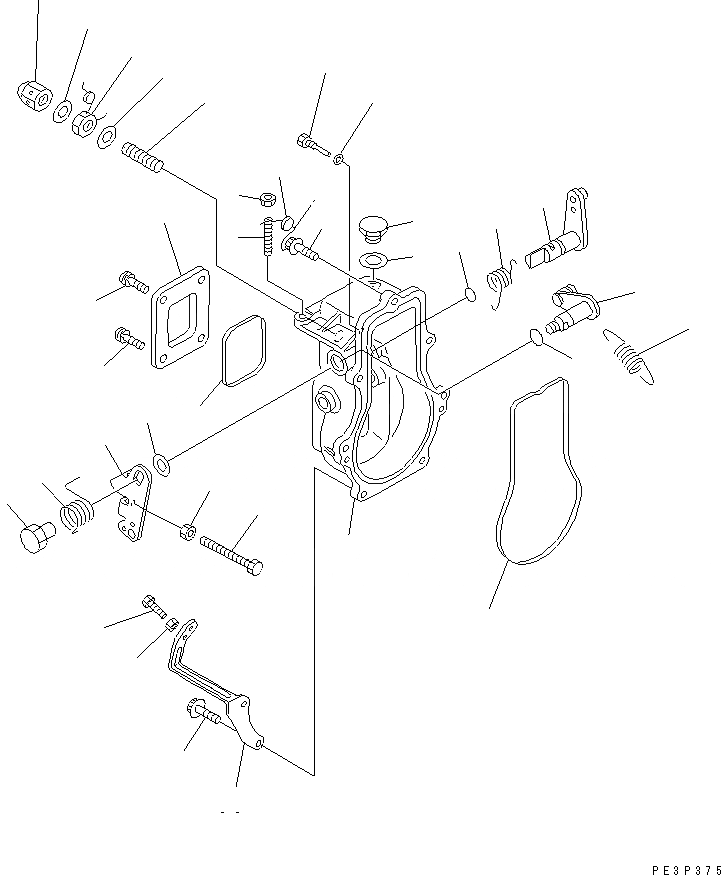 PE3P375