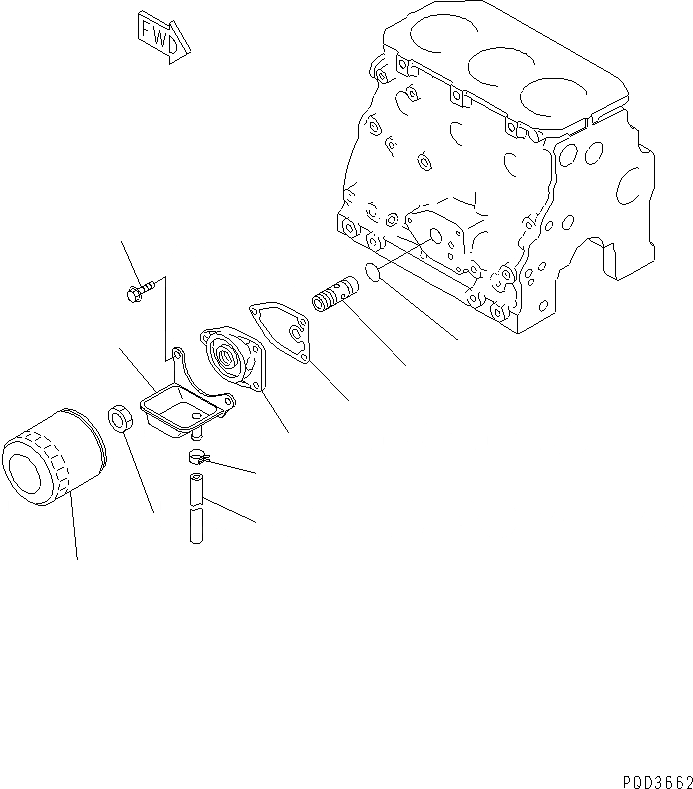 FWD

PQD3662