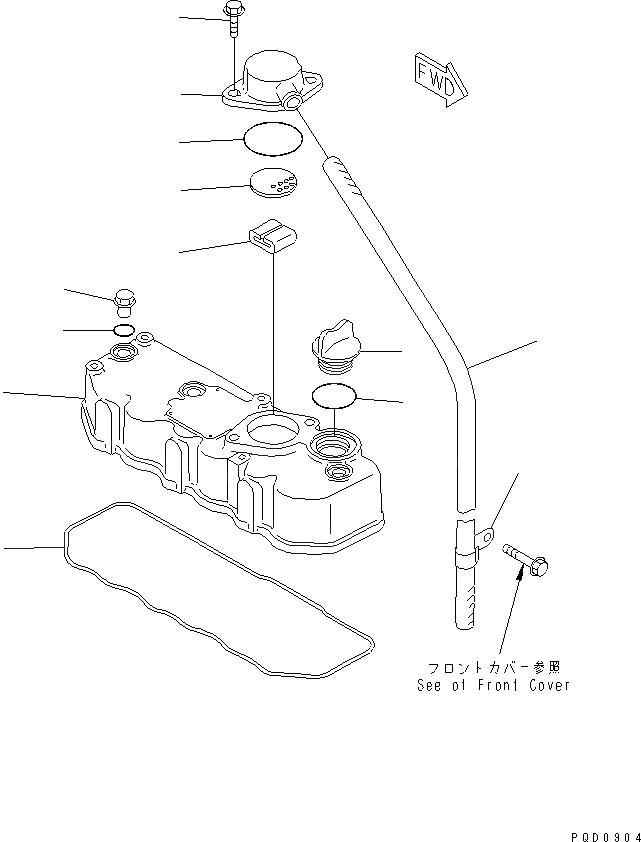 FWD

フロントカバー参照
See of Front Cover

PQD0904