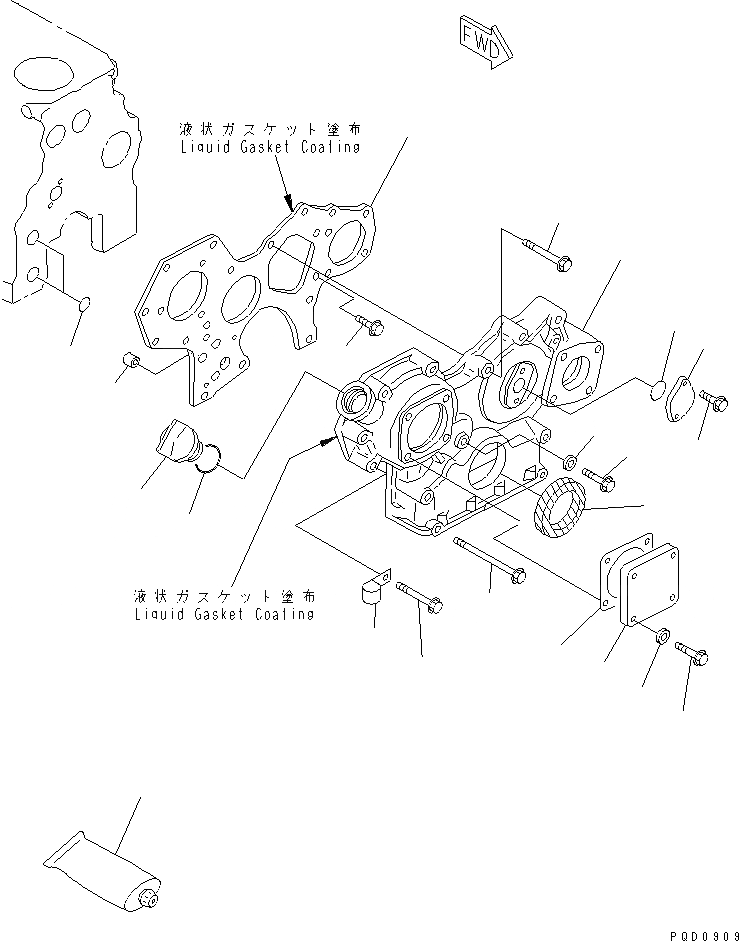 FWD

液状ガスケット塗布
Liquid Gasket Coating

液状ガスケット塗布
Liquid Gasket Coating

PQD0909