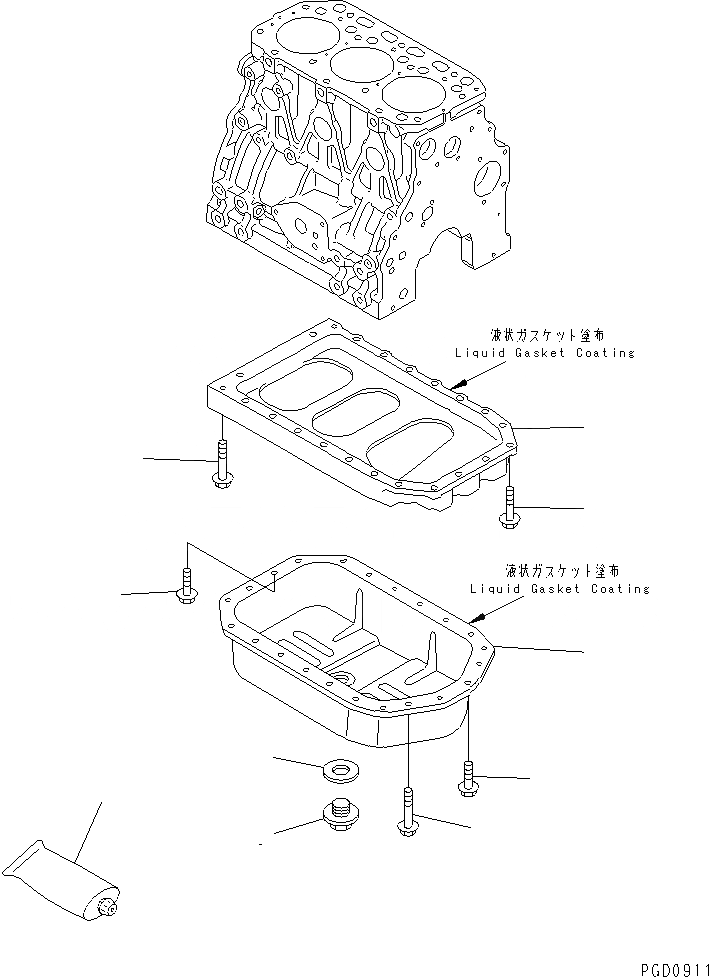 液状ガスケット塗布
Liquid Gasket Coating

液状ガスケット塗布
Liquid Gasket Coating

PGD0911