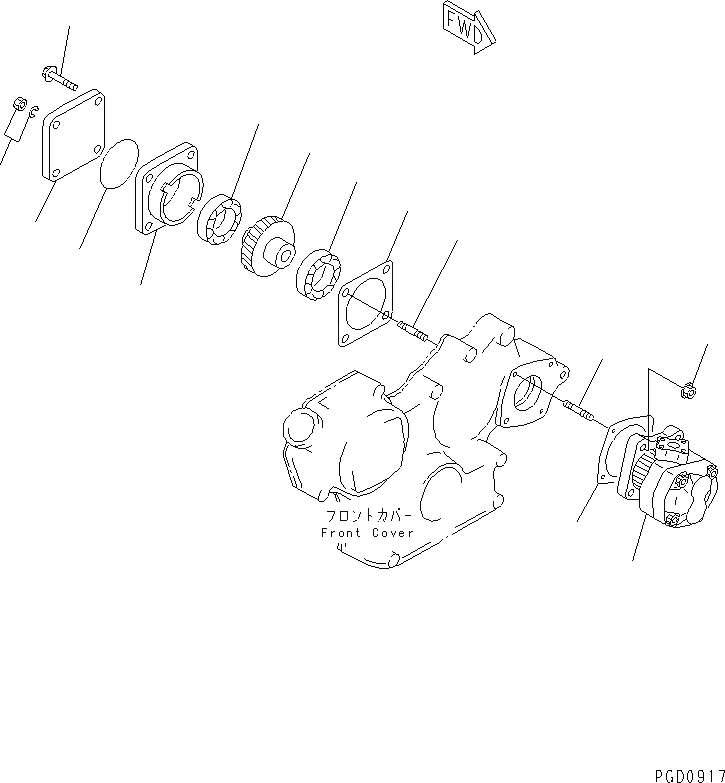 FWD

フロントカバー
Front Cover

PGD0917