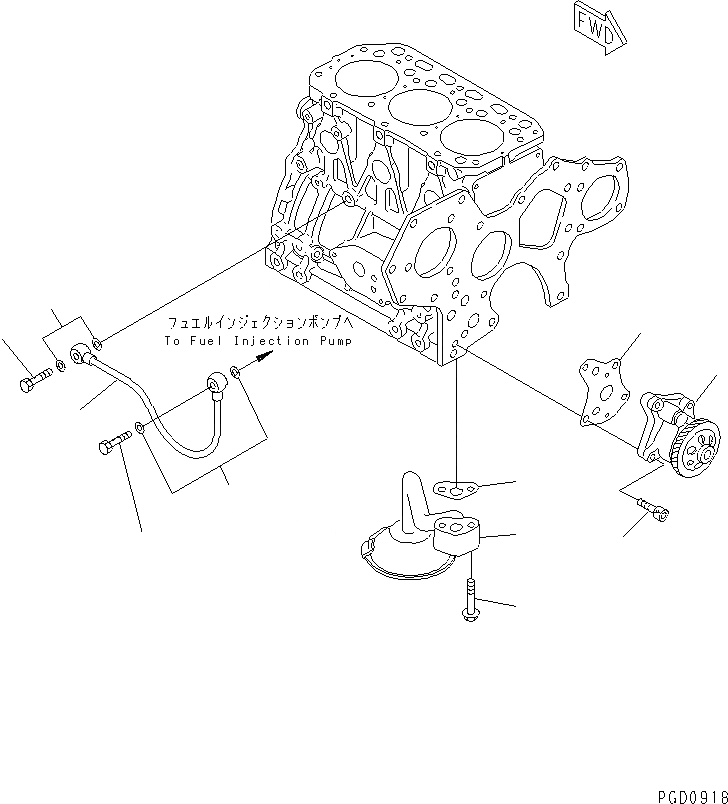 FWD

フュエルインジェクションポンプへ
To Fuel Injection Pump

PGD0918