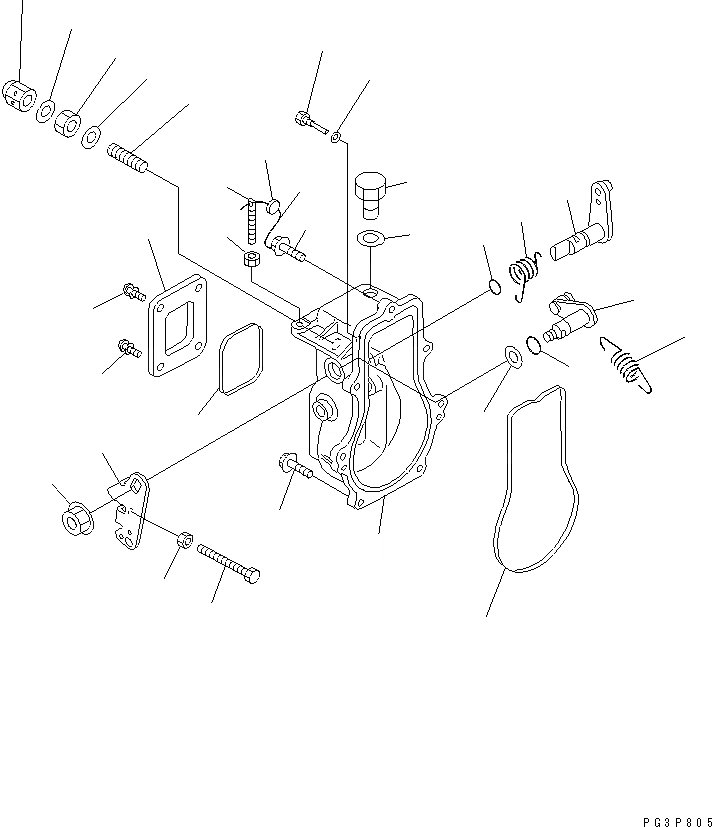 PG3P805