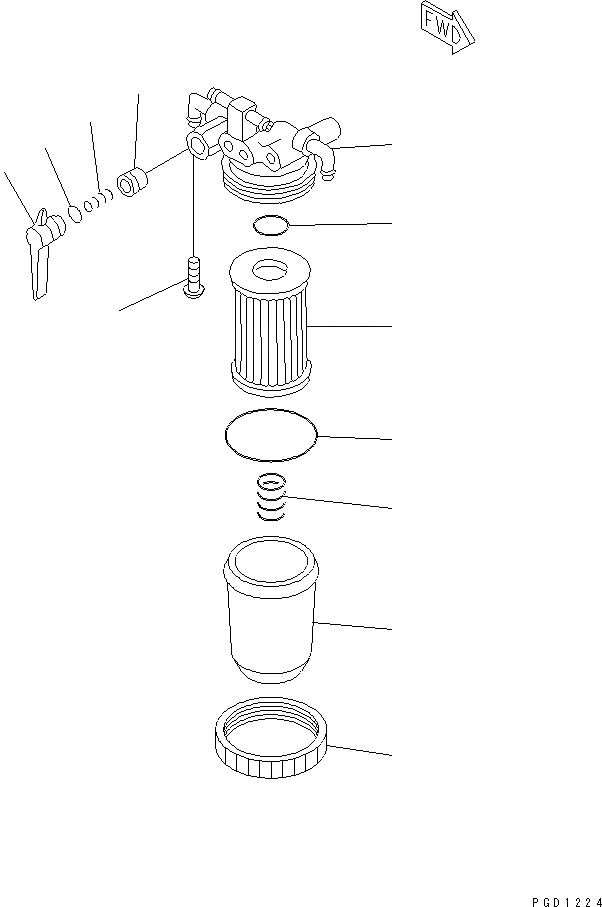 FWD

PGD1224