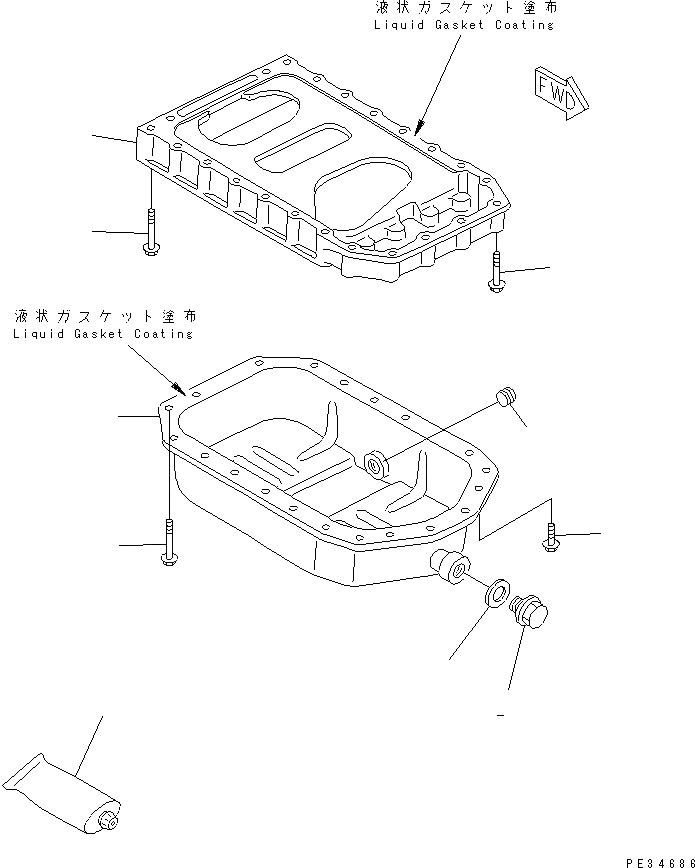 液状ガスケット塗布
Liquid Gasket Coating

FWD

液状ガスケット塗布
Liquid Gasket Coating

PE34686