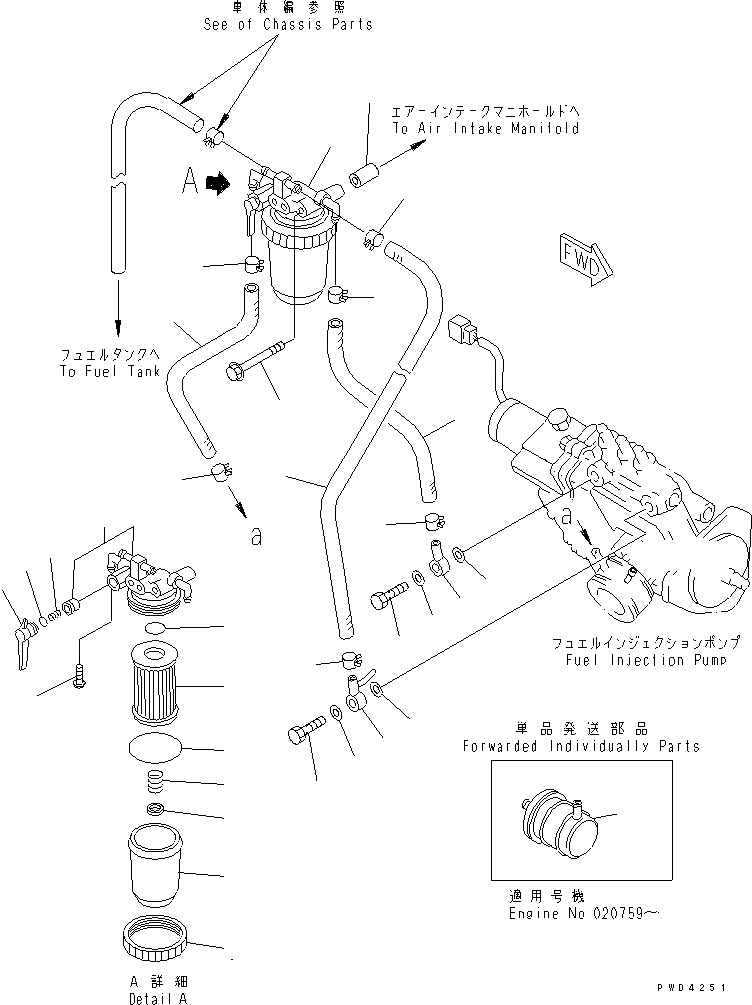 車体編参照
See of Chassis Parts

エアーインテークマニホールドへ
To Air Intake Manifold

A

FWD

フュエルタンクへ
To Fuel Tank

a

a

フュエルインジェクションポンプ
Fuel Injection Pump

単品発送部品
Forwarded Individually Parts

適用号機
Engine No 020759~

A 詳細
Detail A

PWD4251