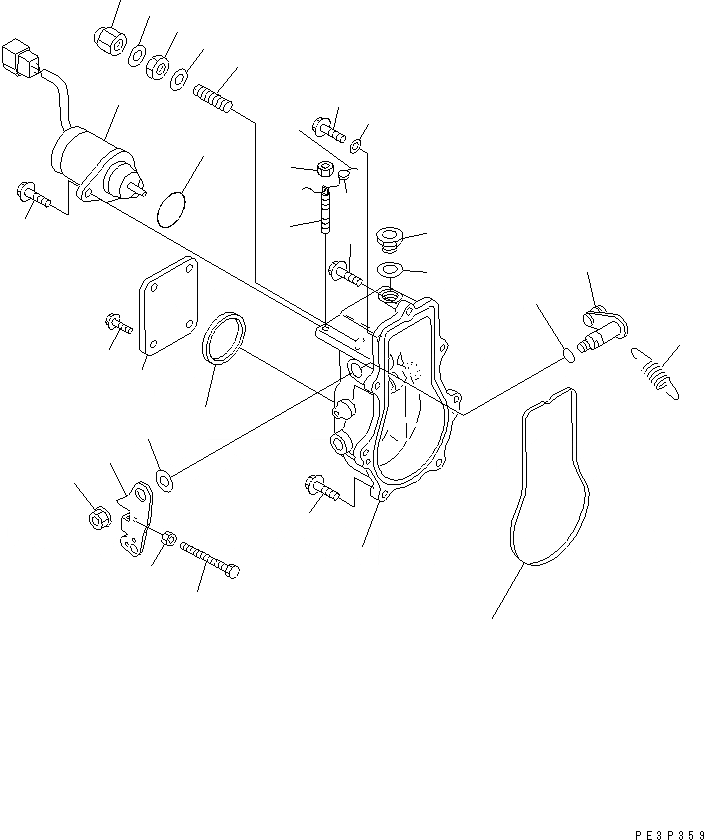 PE3P359