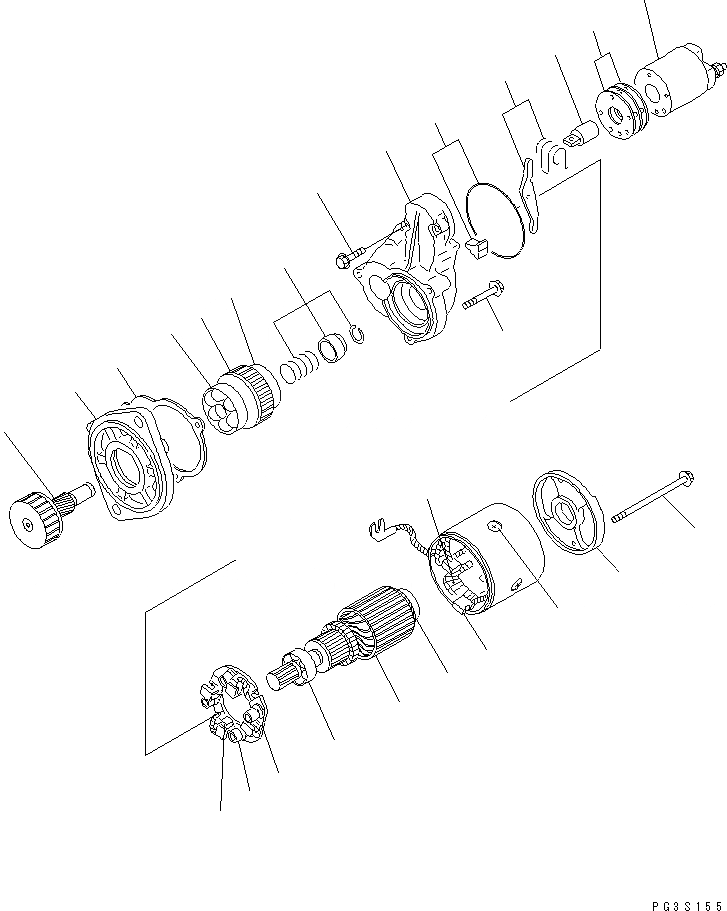 PG3S155