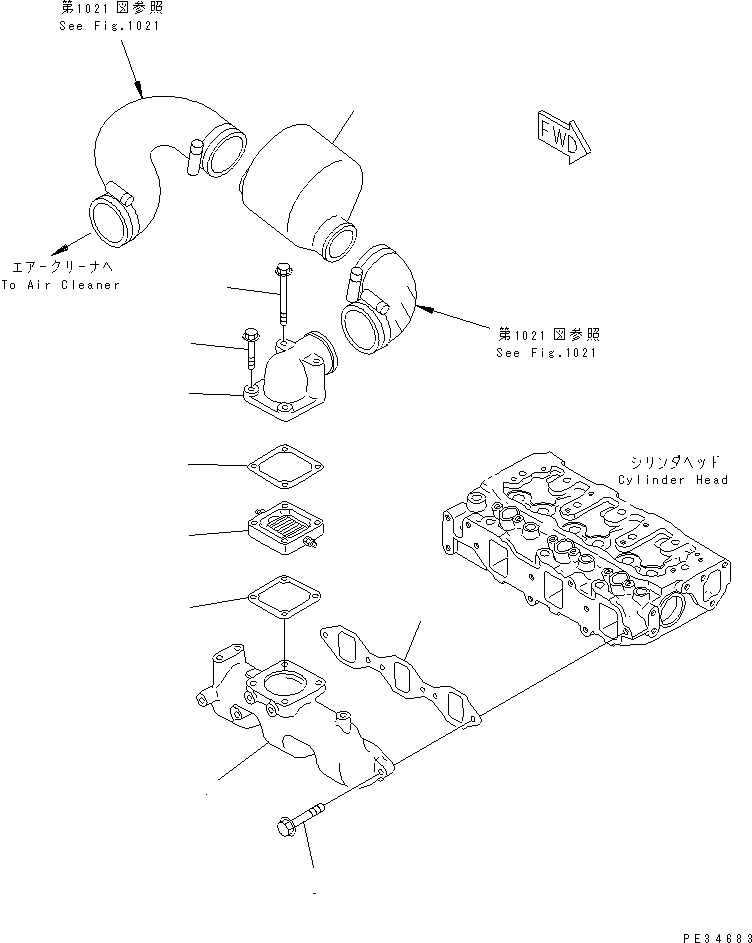 第1021図参照
See Fig.1021

FWD

エアークリーナへ
To Air Cleaner

第1021図参照
See Fig.1021

シリンダヘッド
Cylinder Head

PE34683