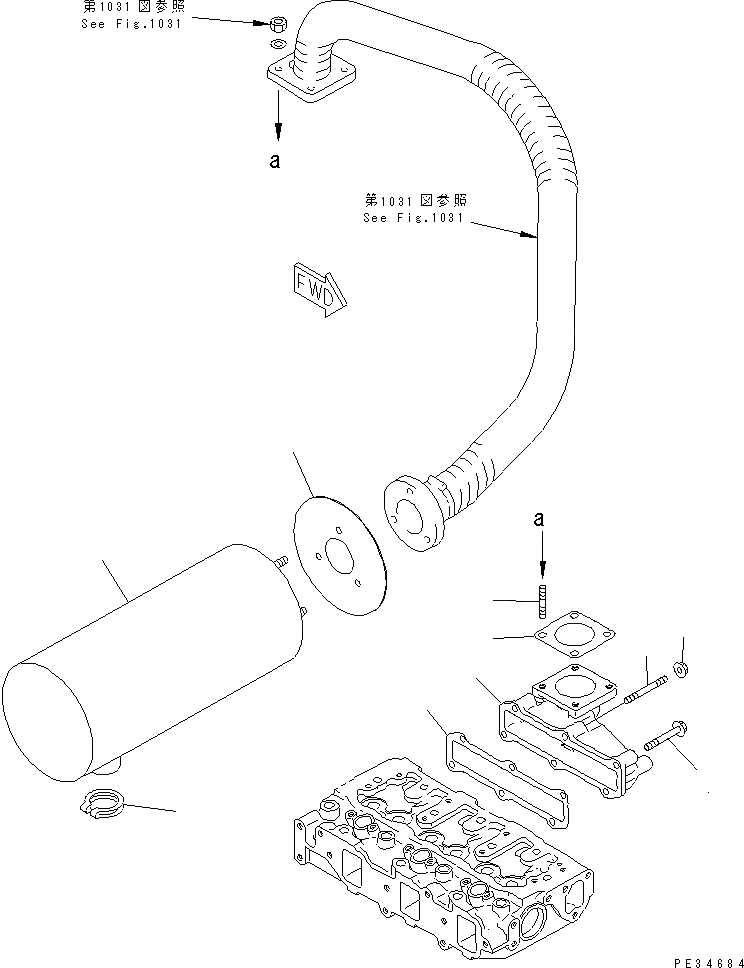 第1031図参照
See Fig.1031

a

第1031図参照
See Fig.1031

FWD

a

PE34684