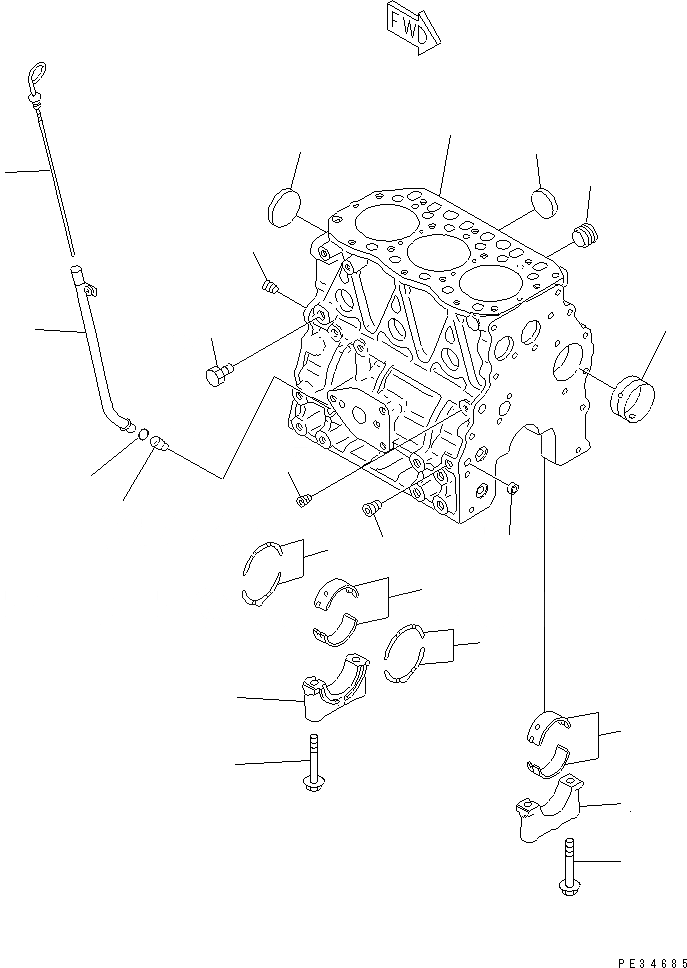 FWD

PE34685