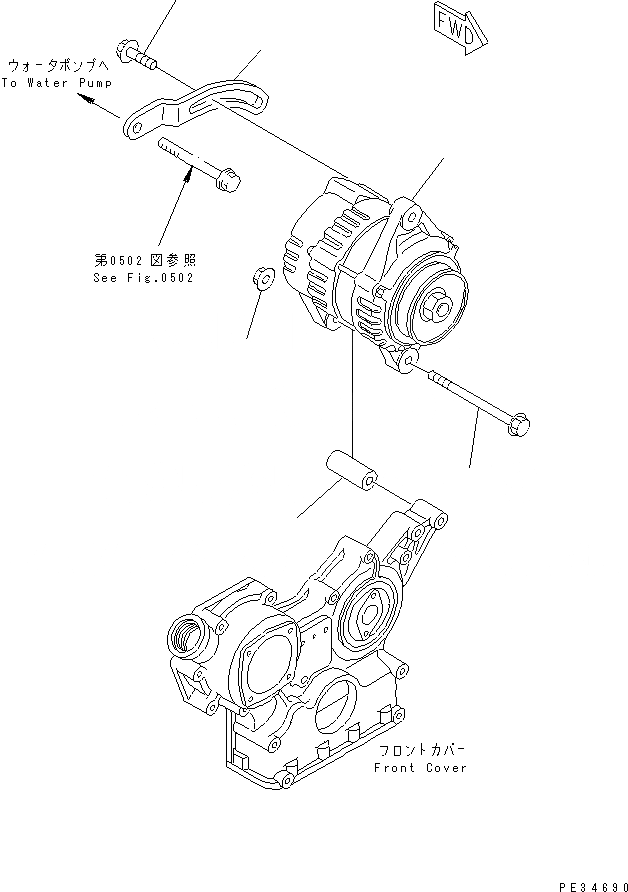 FWD

ウォータポンプへ
To Water Pump

第0502図参照
See Fig.0502

フロントカバー
Front Cover

PE34690