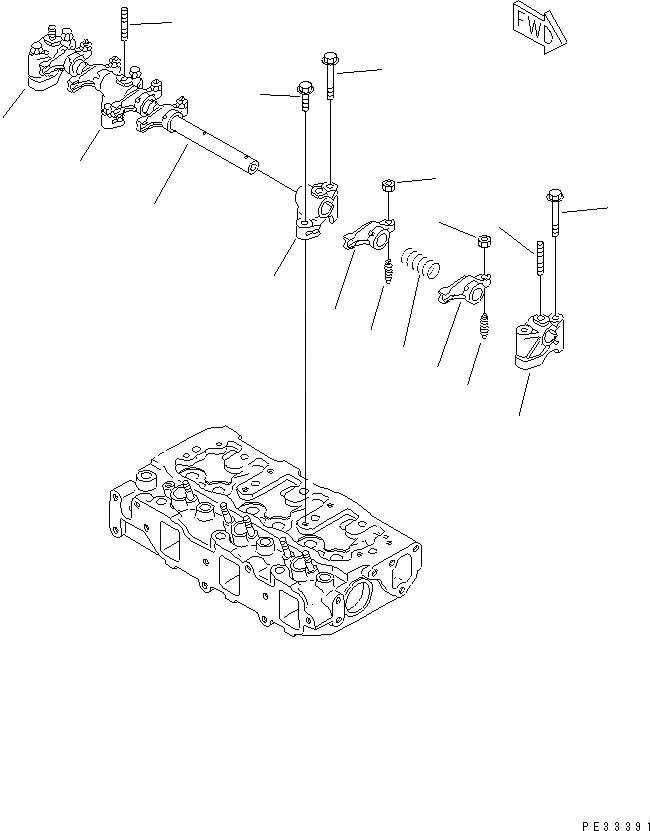 FWD

PE33391