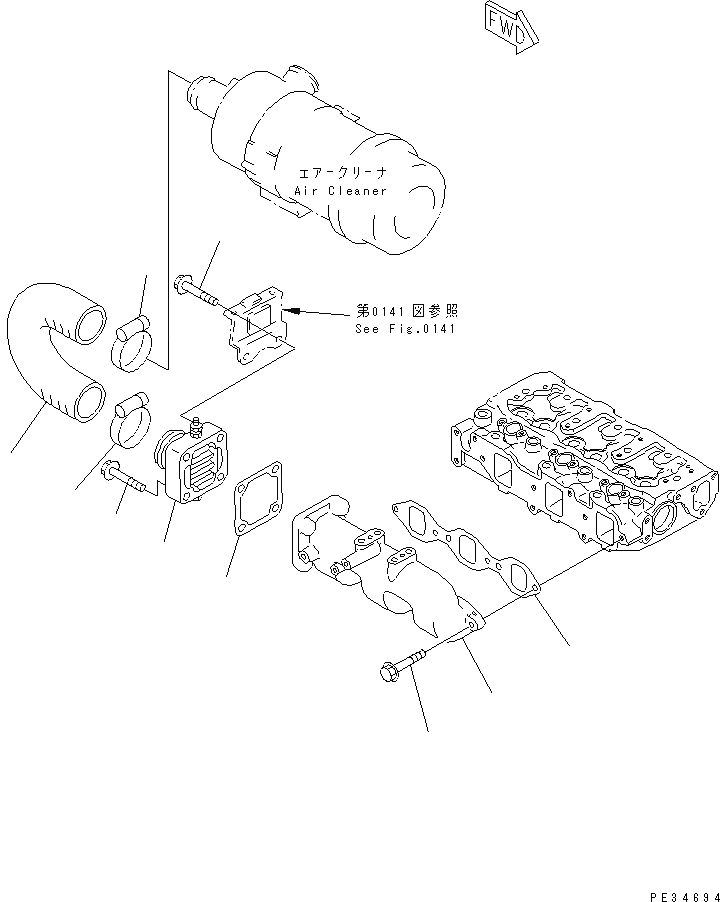 FWD

エアークリーナ
Air Cleaner

第0141図参照
See Fig.0141

PE34694