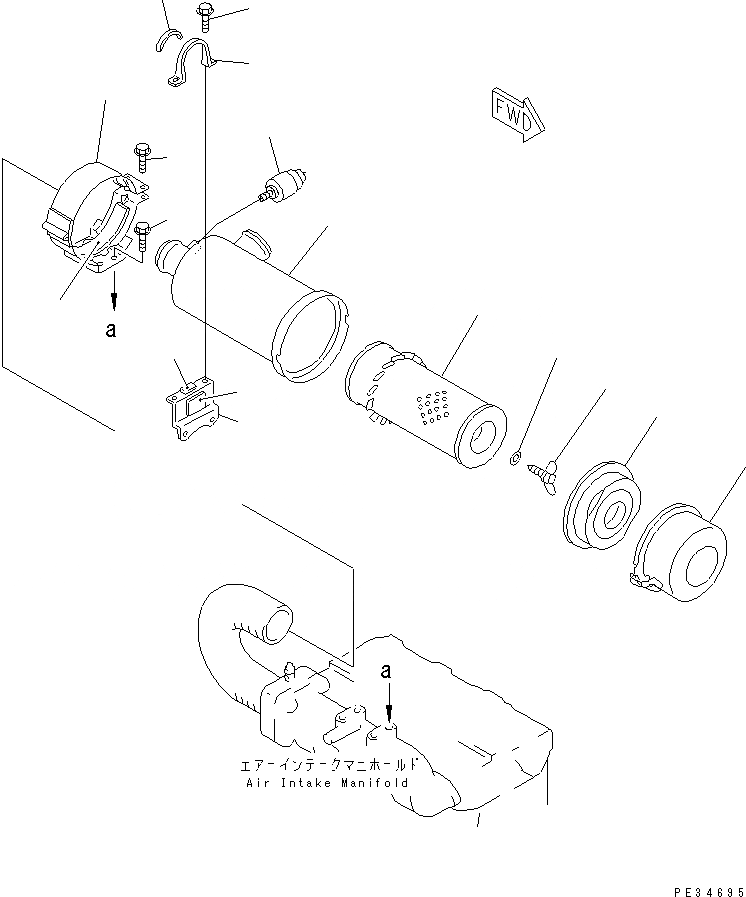 FWD

a

a

エアーインテークマニホールド
Air Intake Manifold

PE34695