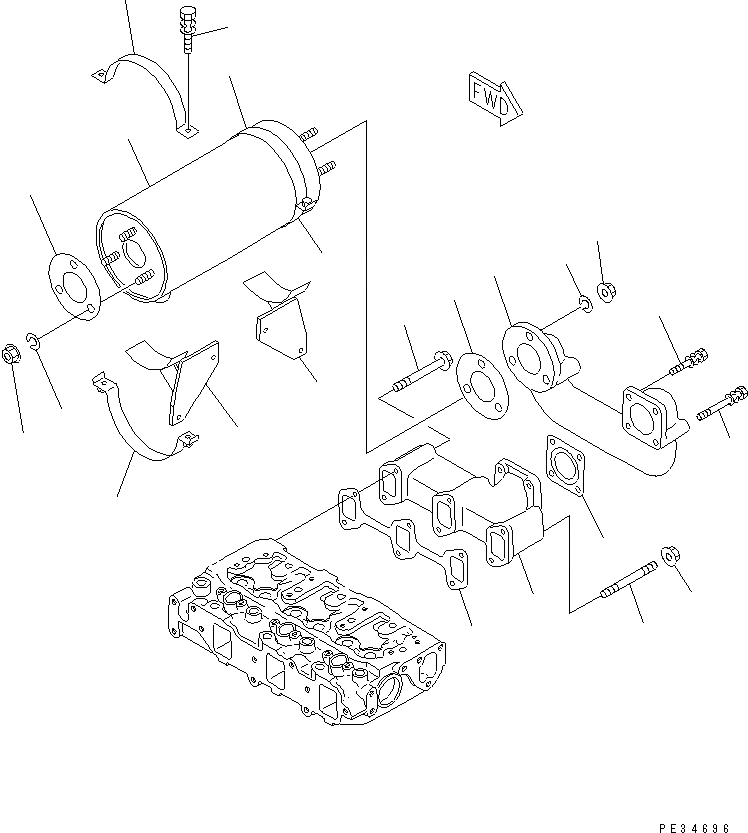 FWD

PE34696