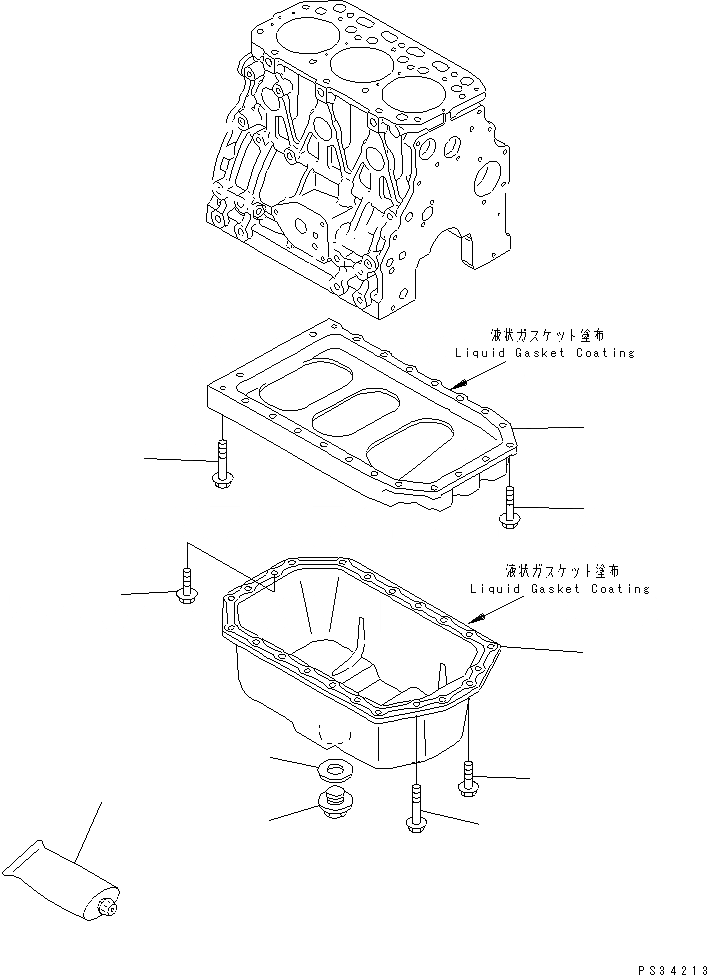 液状ガスケット塗布
Liquid Gasket Coating

液状ガスケット塗布
Liquid Gasket Coating

PS34213