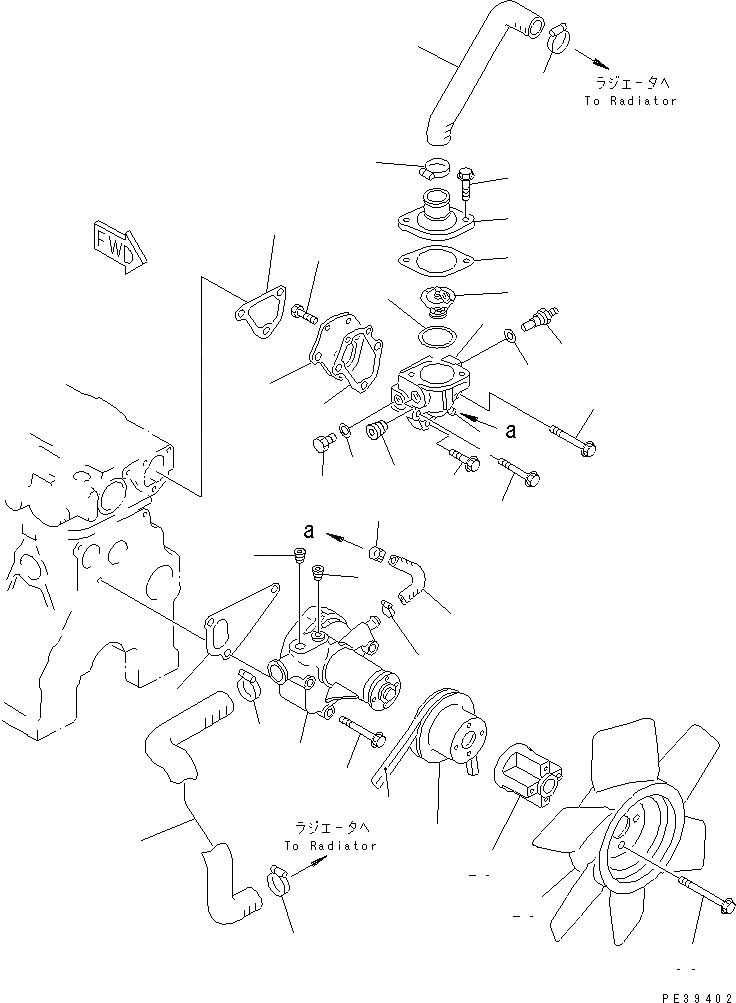 ラジエータへ
To Radiator

FWD

a

a

ラジエータへ
To Radiator

PE39402