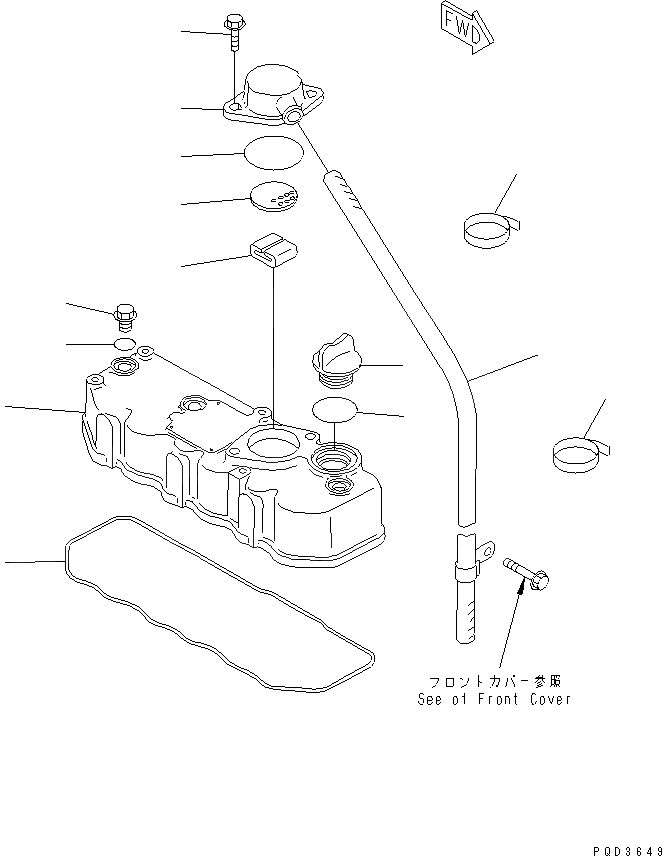 FWD

フロントカバー参照
See of Front Cover

PQD3649