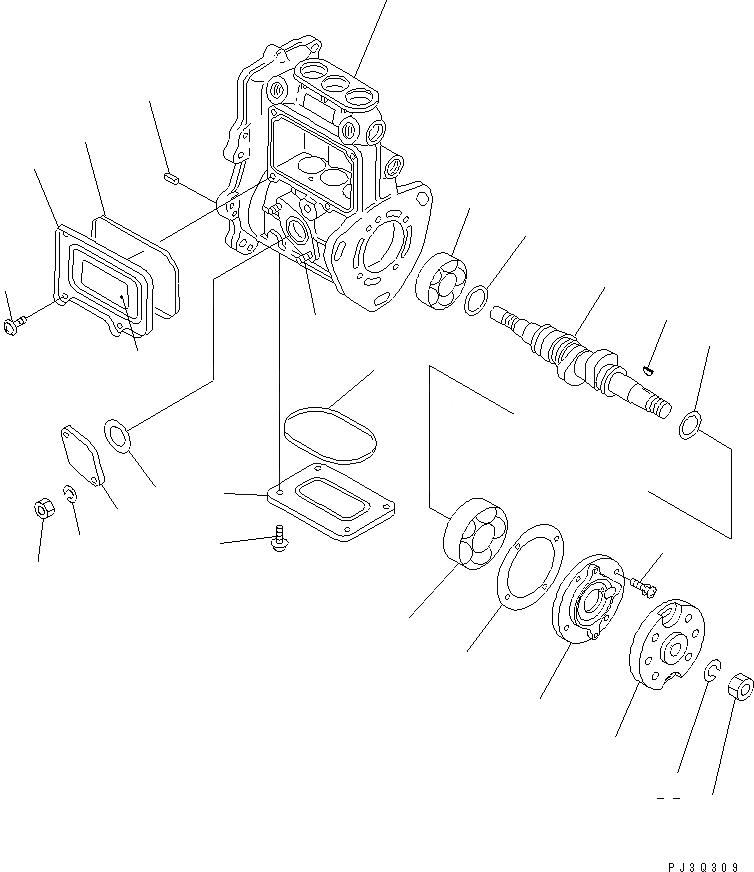 PJ3Q309