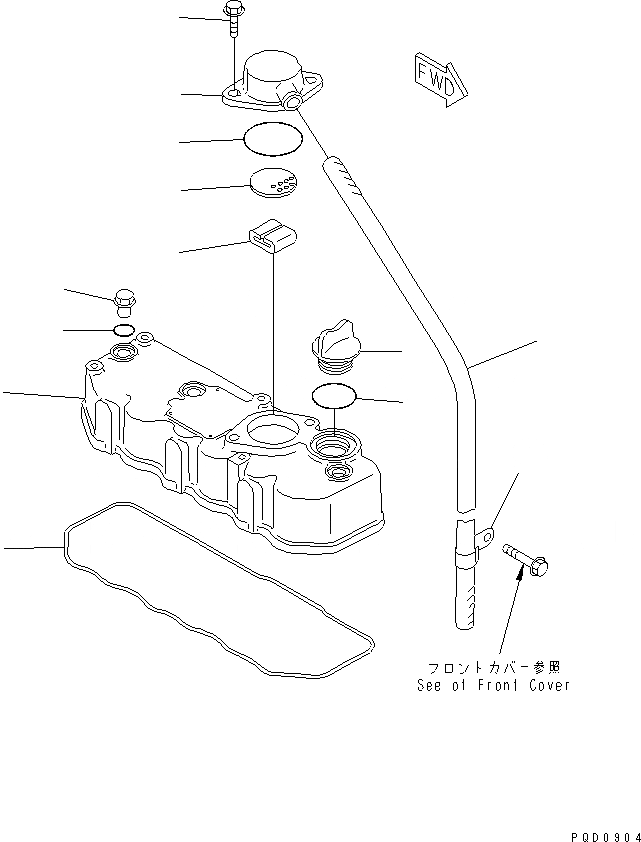 FWD

フロントカバー参照
See of Front Cover

PQD0904