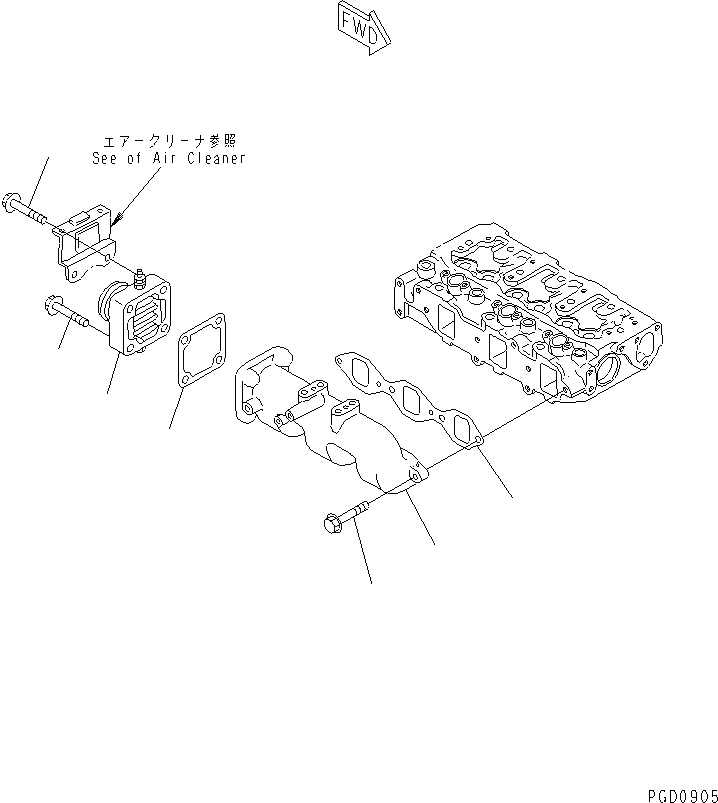 FWD

エアークリーナ参照
See of Air Cleaner

PGD0905