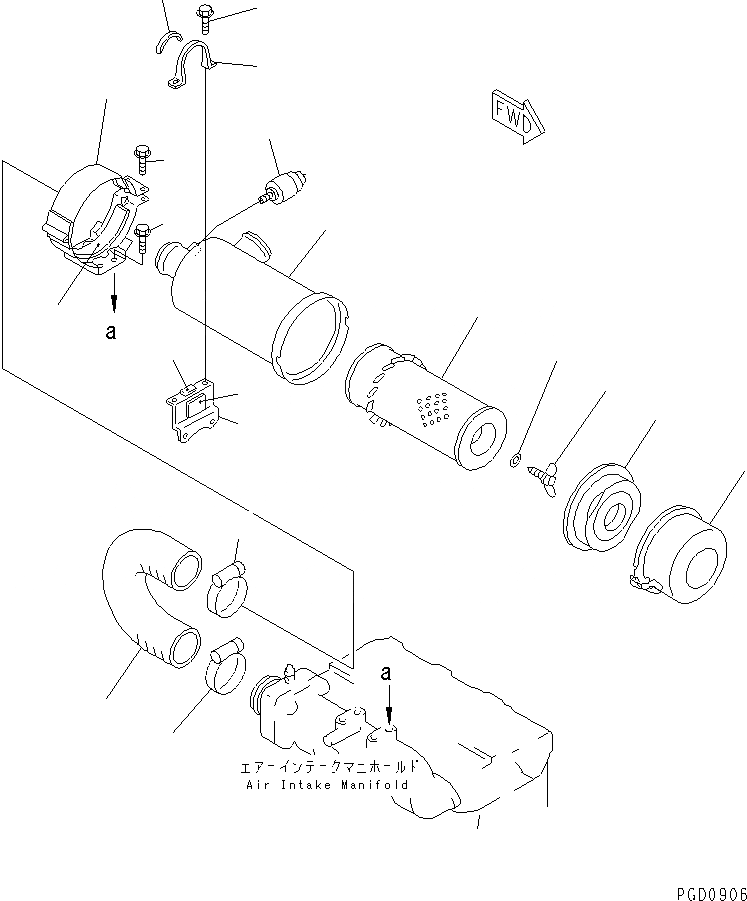 FWD

a

a

エアーインテークマニホールド
Air Intake Manifold

PGD0906