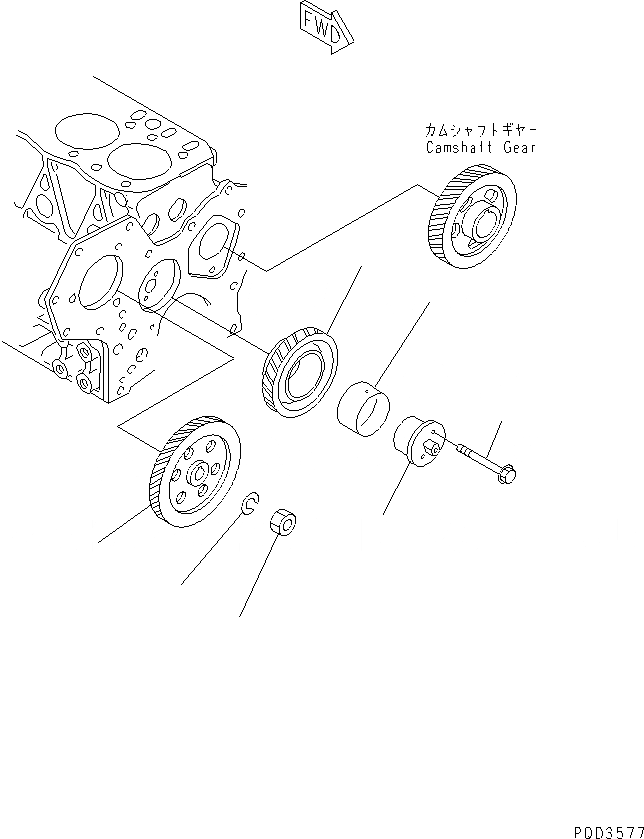 FWD

カムシャフトギヤー
Camshaft Gear

P0D3577