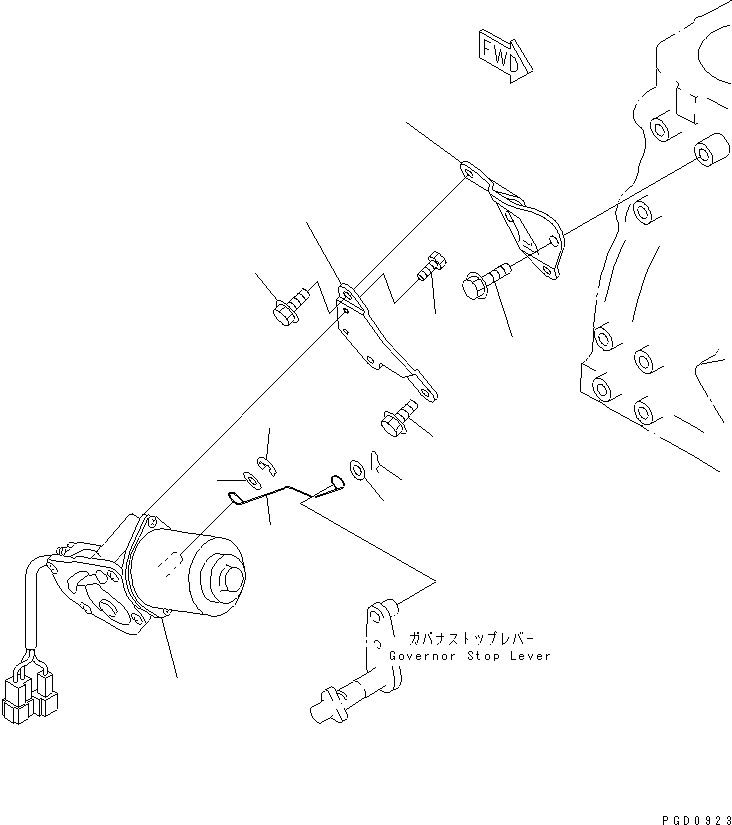 FWD

ガバナストップレバー
Governor Stop Lever

PGD0923