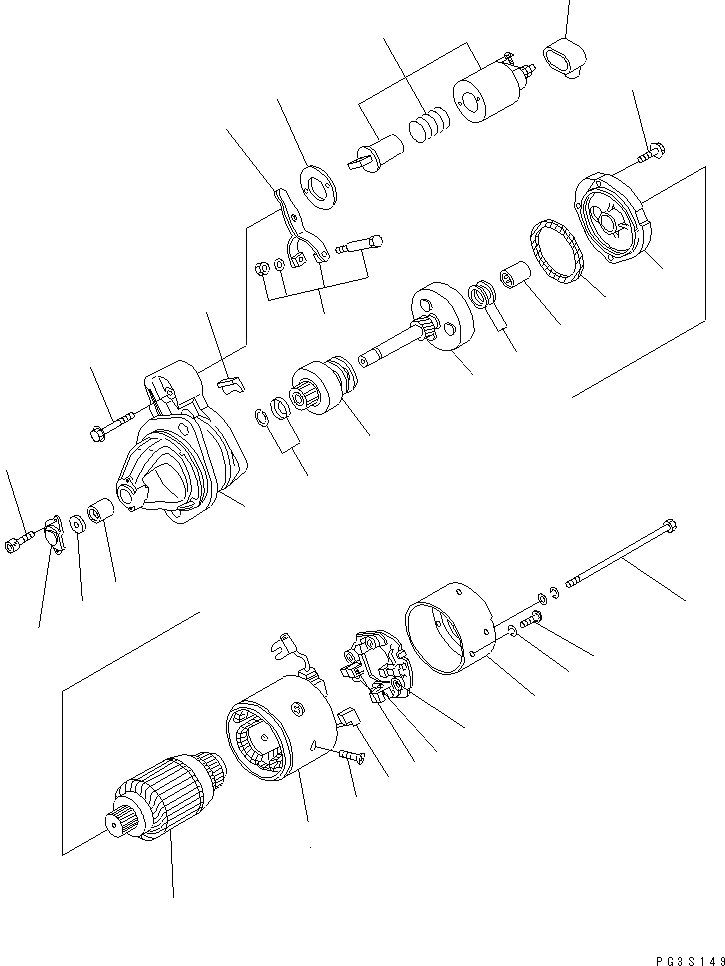 PG3S149