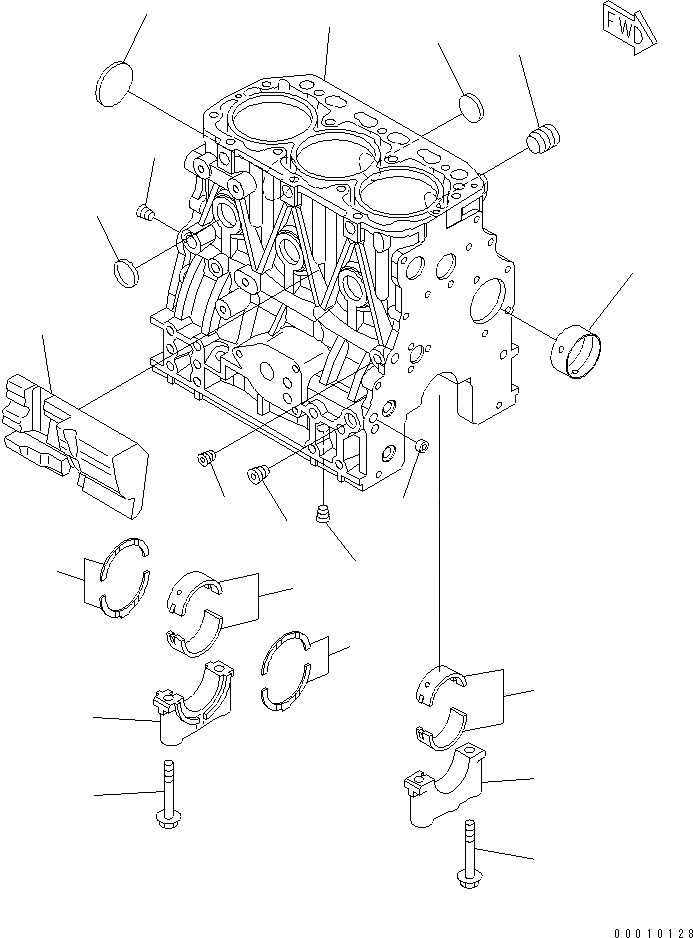 FWD

00010128