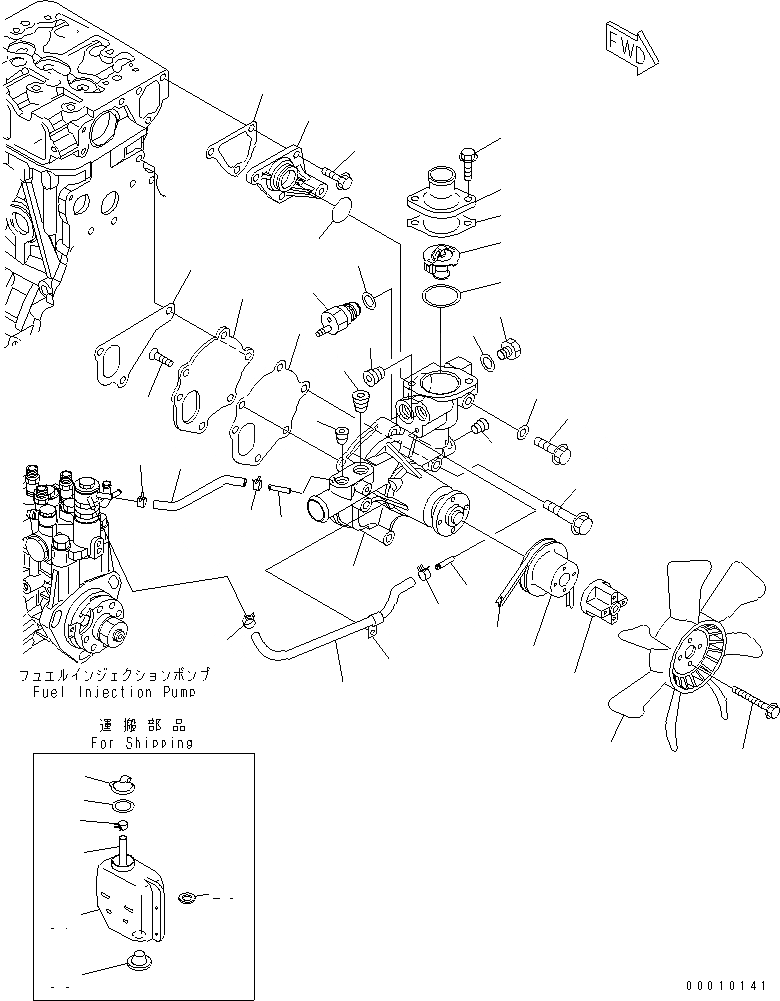 FWD

フュエルインジェクションポンプ
Fuel Injection Pump

運搬部品
For Shipping

00010141