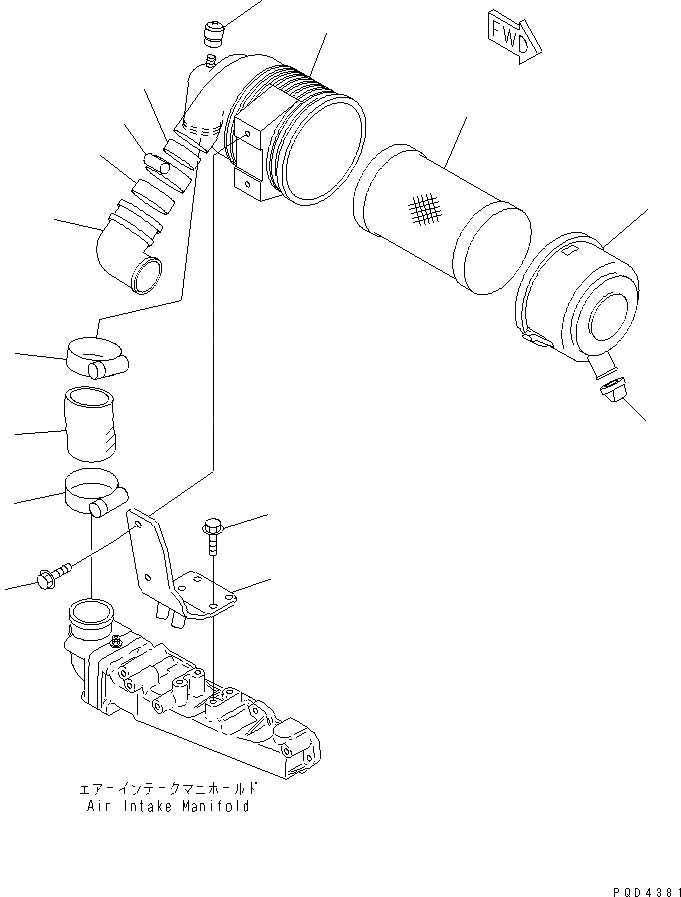 FWD

エアーインテークマニホールド
Air Intake Manifold

PQD4381